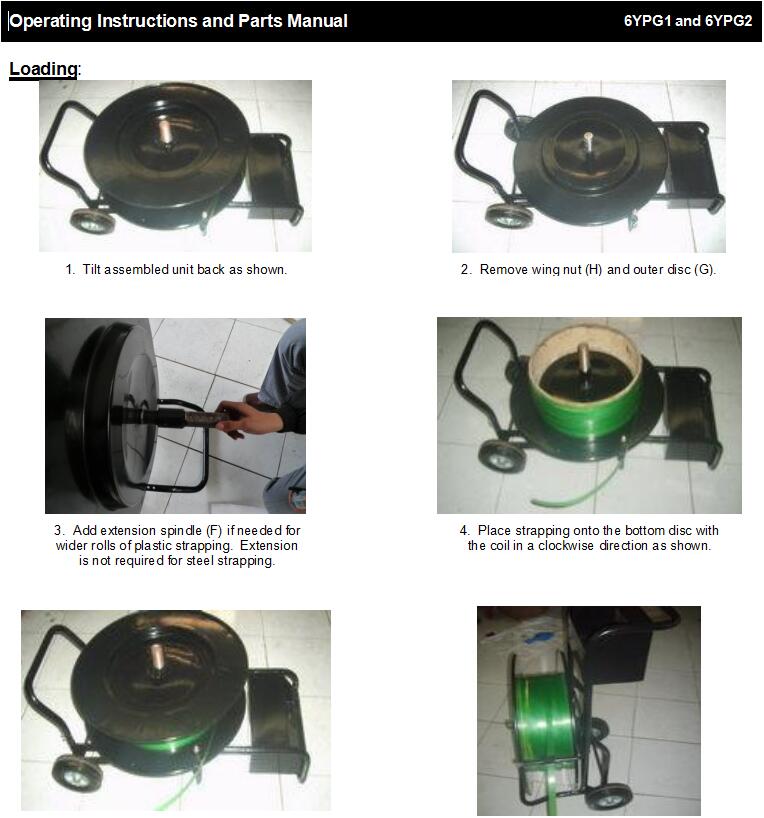 Operating Instructions and Parts Manual

6YPG1 and 6YPG2

Loading:

1. Tilt assembled unit back as shown.

2. Remove wing nut (H) and outer disc (G).

3. Add extension spindle (F) if needed for wider rolls of plastic strapping. Extension is not required for steel strapping.

4. Place strapping onto the bottom disc with the coil in a clockwise direction as shown.